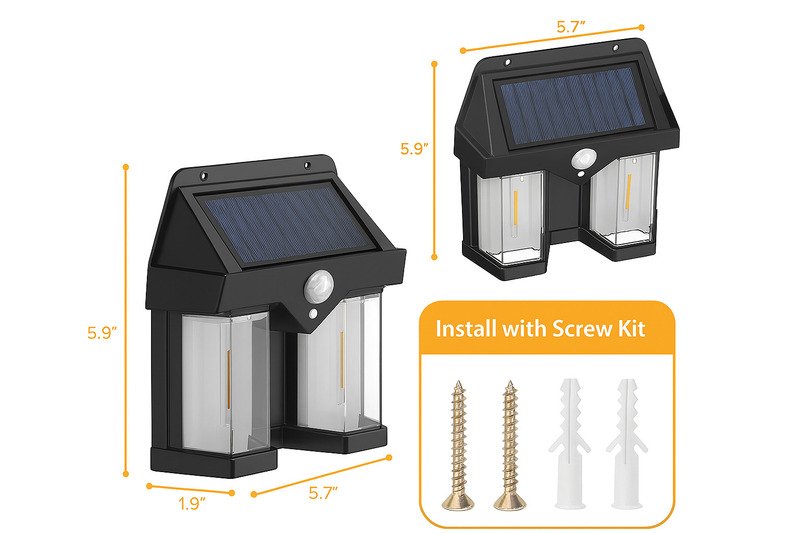 5.7"

5.9"

5.9"

1.9"

5.7"

Install with Screw Kit