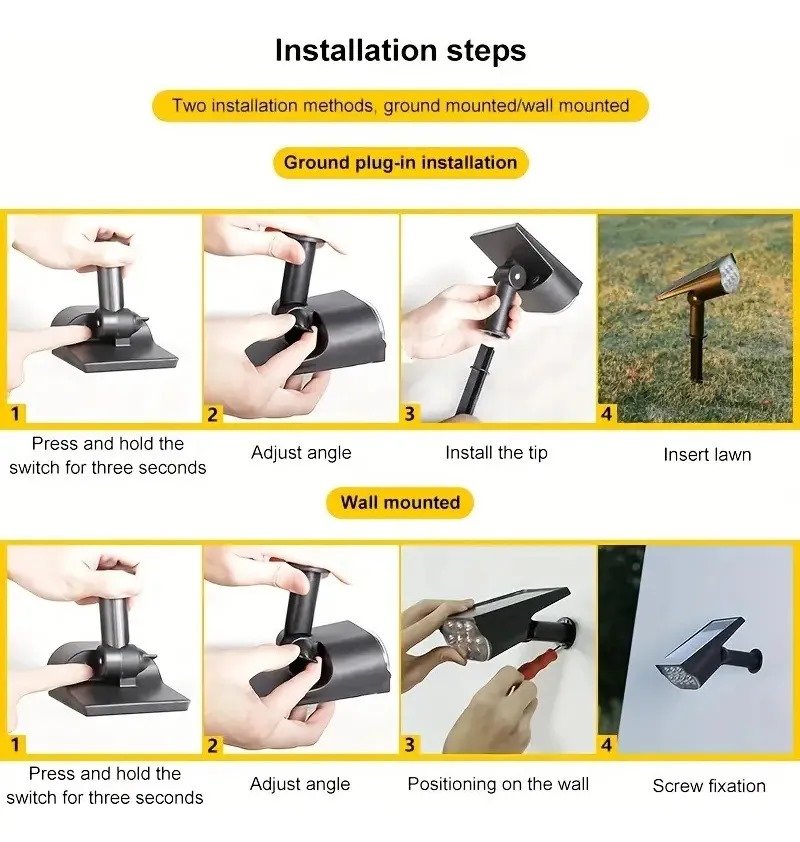 Installation steps

Two installation methods, ground mounted/wall mounted

Ground plug-in installation

1
Press and hold the switch for three seconds

2
Adjust angle

3
Install the tip

4
Insert lawn

Wall mounted

1
Press and hold the switch for three seconds

2
Adjust angle

3
Positioning on the wall

4
Screw fixation